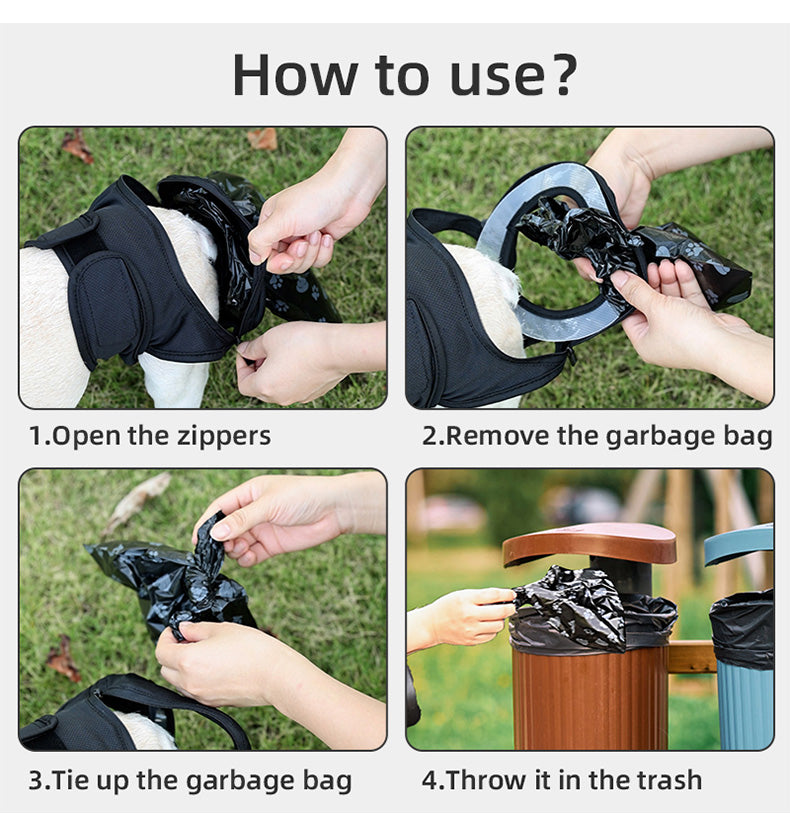 How to use?

1.Open the zippers

2.Remove the garbage bag

3.Tie up the garbage bag

4.Throw it in the trash